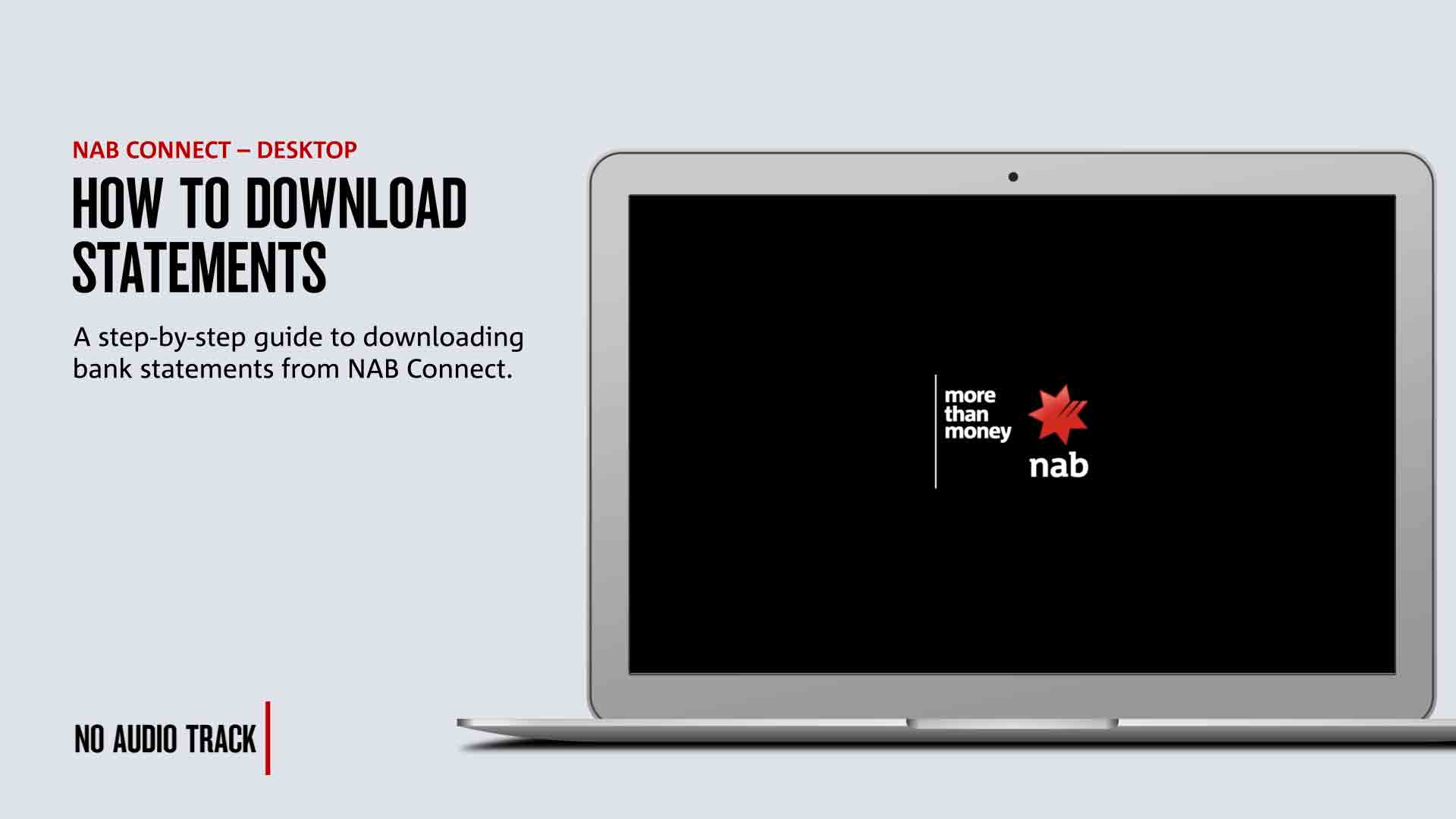 NAB CONNECT – DESKTOP

HOW TO DOWNLOAD STATEMENTS

A step-by-step guide to downloading bank statements from NAB Connect.

more than money

nab

NO AUDIO TRACK