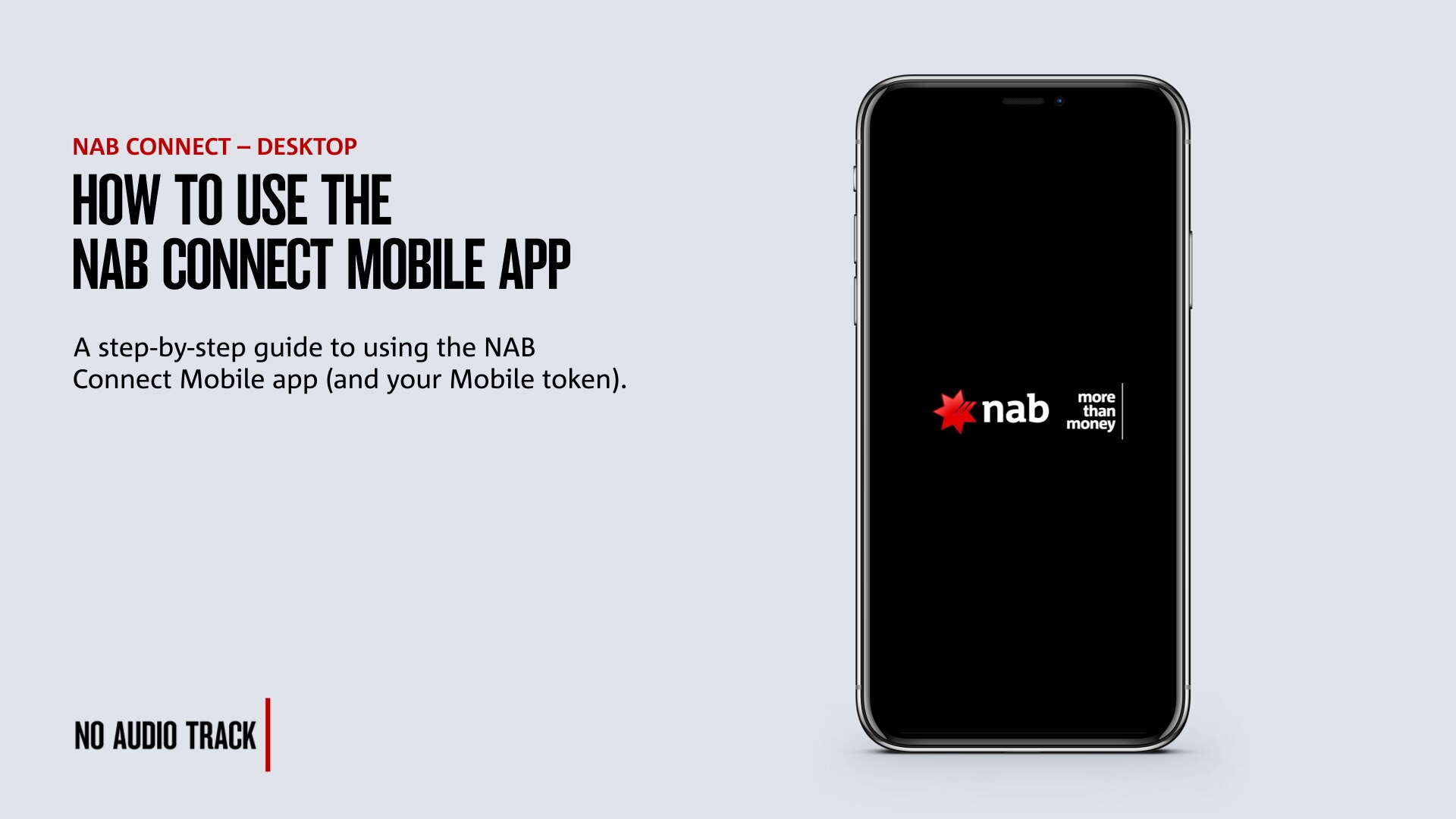 NAB CONNECT – DESKTOP

HOW TO USE THE
NAB CONNECT MOBILE APP

A step-by-step guide to using the NAB Connect Mobile app (and your Mobile token).

NO AUDIO TRACK

nab

more
than
money